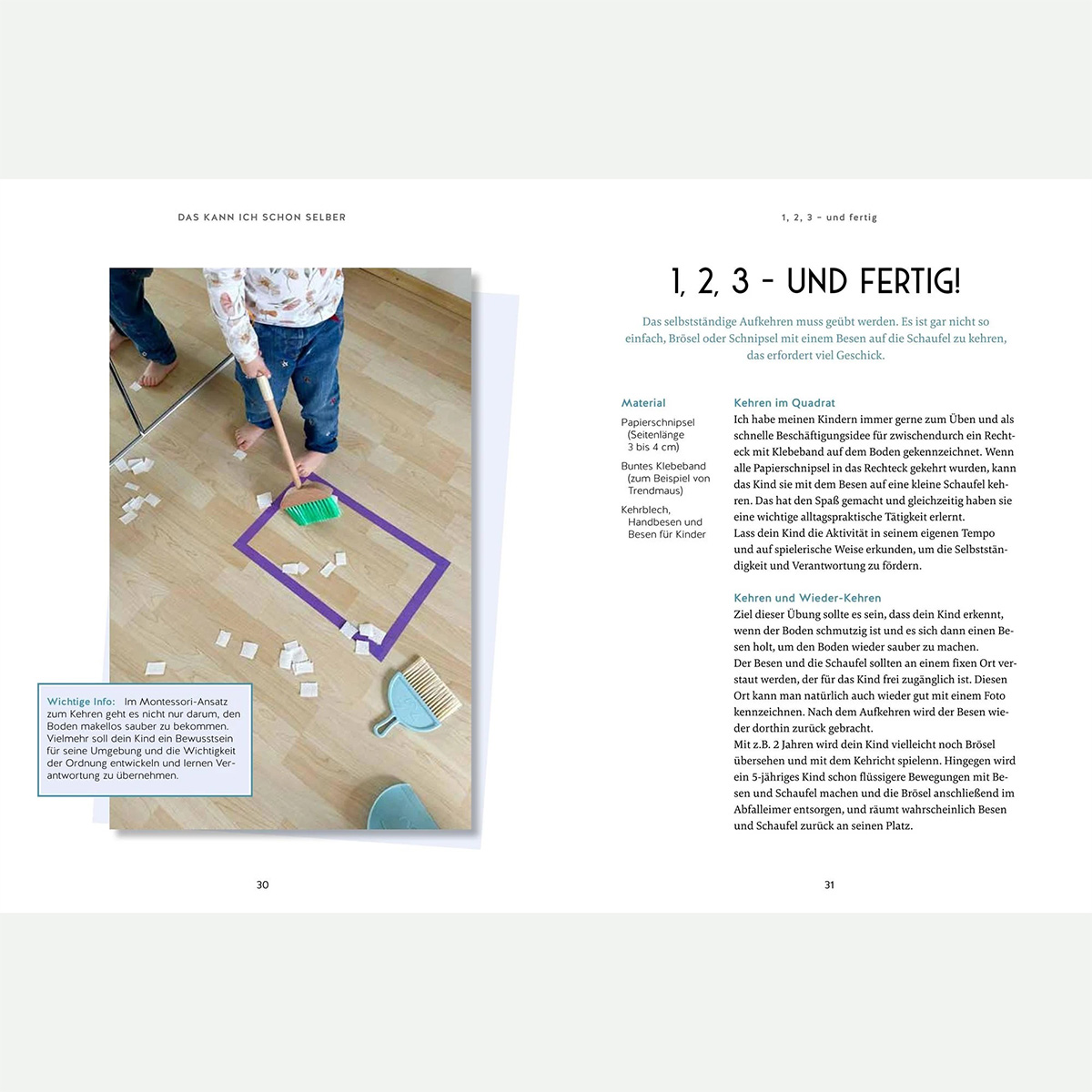 DAS KANN ICH SCHON SELBER

Wichtige Info: Im Montessori-Ansatz zum Kehren geht es nicht nur darum, den Boden makellos sauber zu bekommen. Vielmehr soll dein Kind ein Bewusstsein für seine Umgebung und die Wichtigkeit der Ordnung entwickeln und lernen Verantwortung zu übernehmen.

30

1, 2, 3 – und fertig

1, 2, 3 – UND FERTIG!

Das selbstständige Aufkehren muss geübt werden. Es ist gar nicht so einfach, Brösel oder Schnipsel mit einem Besen auf die Schaufel zu kehren, das erfordert viel Geschick.

Material

Papierschnipsel (Seitenlänge 3 bis 4 cm)

Buntes Klebeband (zum Beispiel von Trendmaus)

Kehrblech, Handbesen und Besen für Kinder

Kehren im Quadrat
Ich habe meinen Kindern immer gerne zum Üben und als schnelle Beschäftigungsidee für zwischendurch ein Rechteck mit Klebeband auf dem Boden gekennzeichnet. Wenn alle Papierschnipsel in das Rechteck gekehrt wurden, kann das Kind sie mit dem Besen auf eine kleine Schaufel kehren. Das hat den Spaß gemacht und gleichzeitig haben sie eine wichtige alltagspraktische Tätigkeit erlernt.
Lass dein Kind die Aktivität in seinem eigenen Tempo und auf spielerische Weise erkunden, um die Selbstständigkeit und Verantwortung zu fördern.

Kehren und Wieder-Kehren
Ziel dieser Übung sollte es sein, dass dein Kind erkennt, wenn der Boden schmutzig ist und es sich dann einen Besen holt, um den Boden wieder sauber zu machen.
Der Besen und die Schaufel sollten an einem fixen Ort verstaut werden, der für das Kind frei zugänglich ist. Diesen Ort kann man natürlich auch wieder gut mit einem Foto kennzeichnen. Nach dem Aufkehren wird der Besen wieder dorthin zurück gebracht.
Mit z.B. 2 Jahren wird dein Kind vielleicht noch Brösel übersehen und mit dem Kehricht spielenn. Hingegen wird ein 5-jähriges Kind schon flüssigere Bewegungen mit Besen und Schaufel machen und die Brösel anschließend im Abfalleimer entsorgen, und räumt wahrscheinlich Besen und Schaufel zurück an seinen Platz.

31